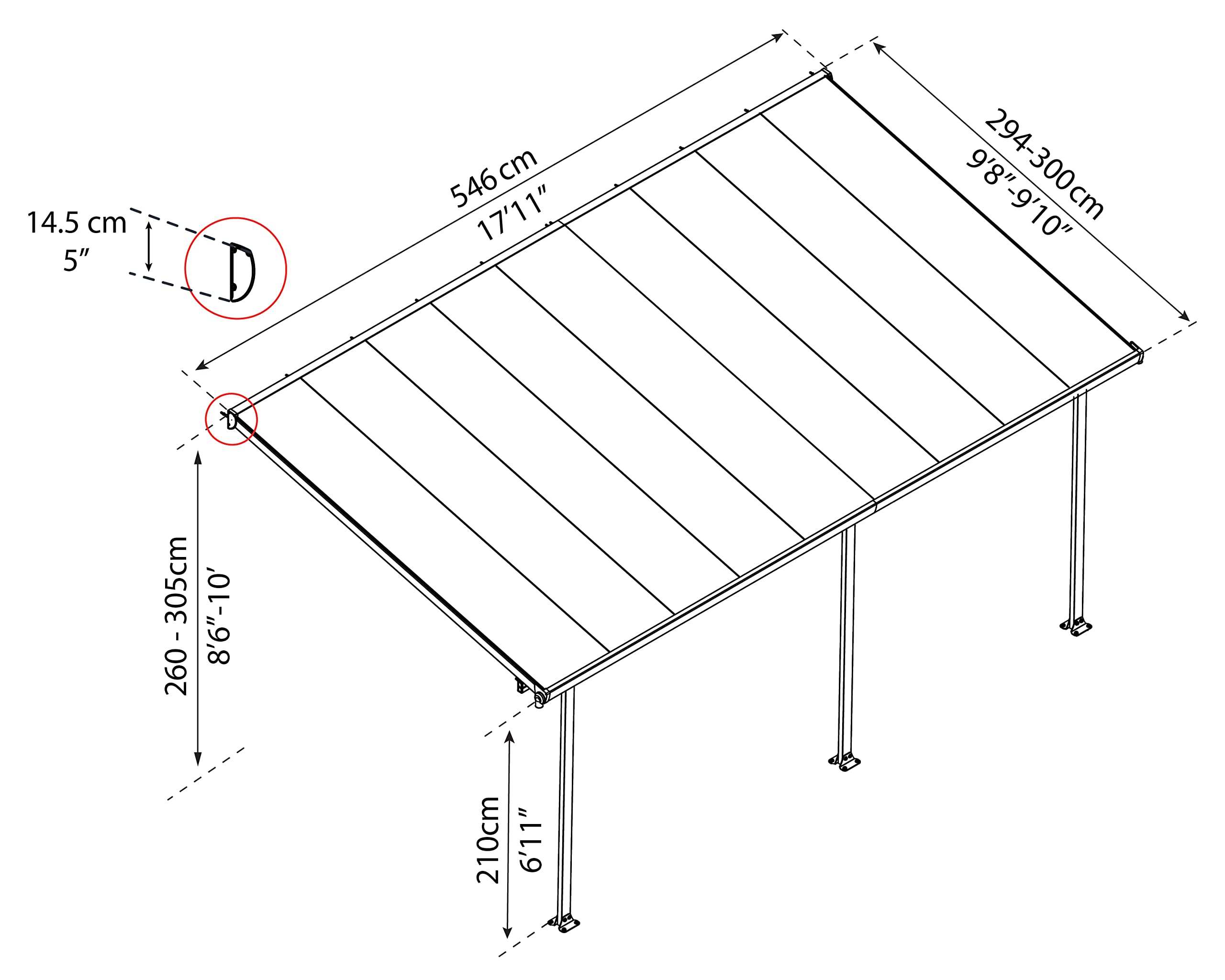 14.5 cm
5″

546 cm
17′11″

294-300 cm
9′8″-9′10″

260 - 305cm
8′6″-10′

210cm
6′11″