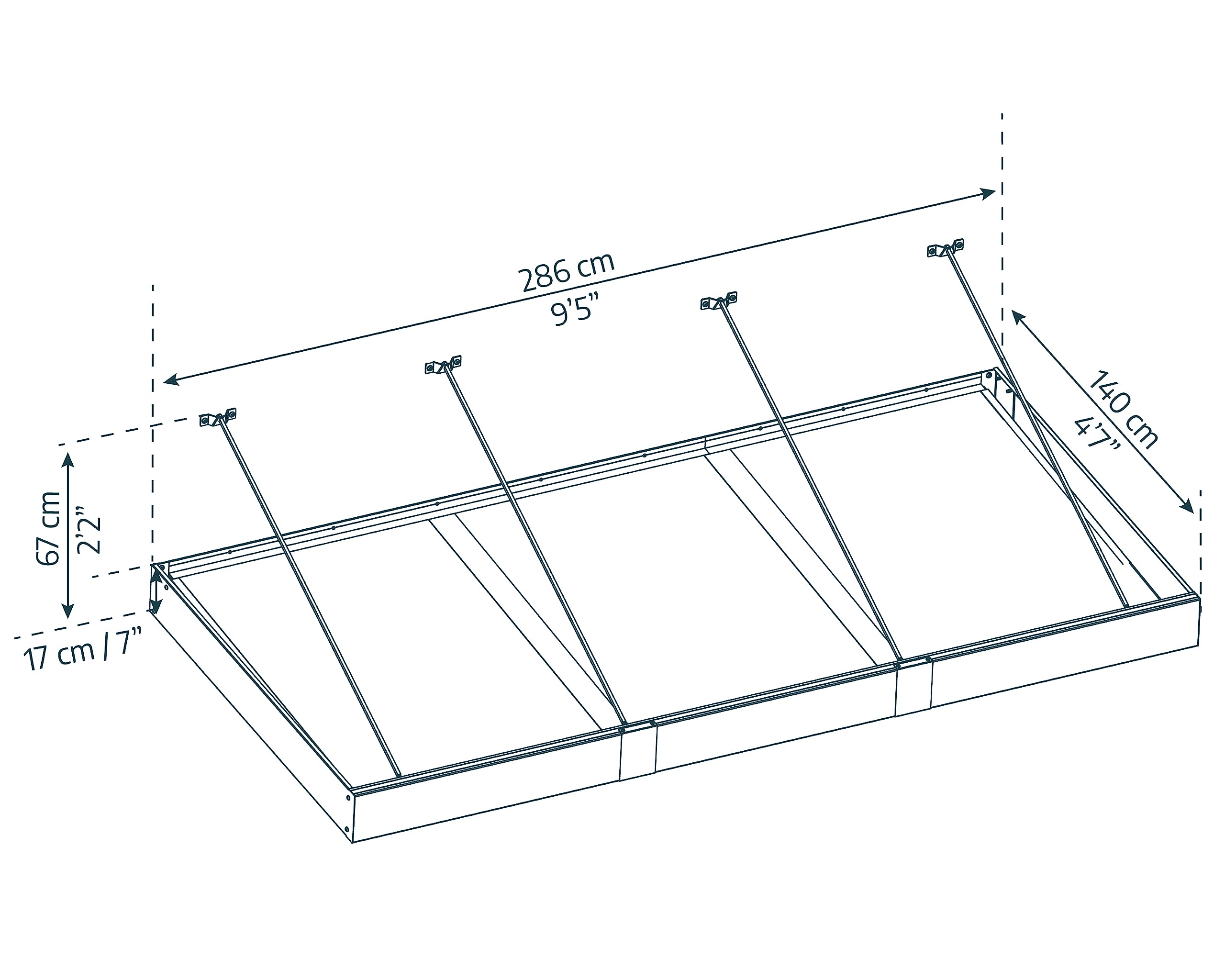 286 cm
9'5"

140 cm
4'7"

67 cm
2'2"

17 cm / 7"